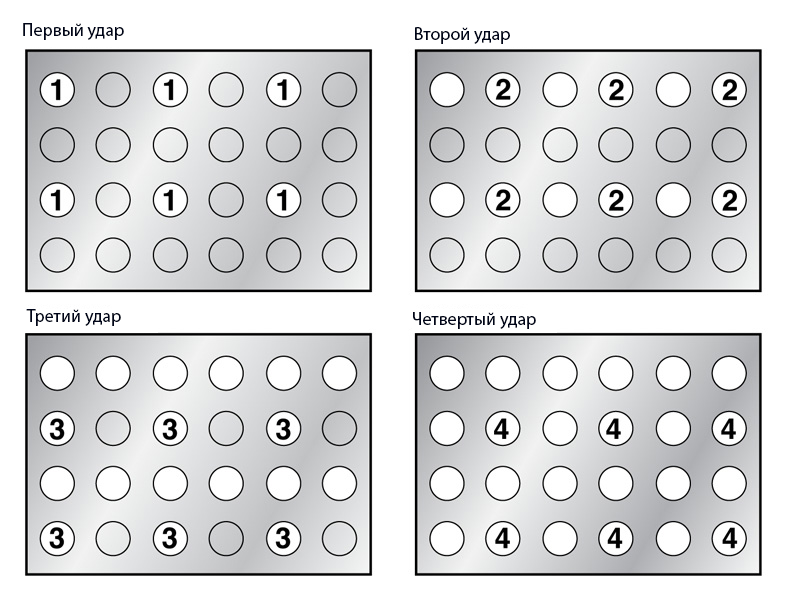 Первый удар

1 1 1
1 1 1

Второй удар

2 2 2
2 2 2

Третий удар

3 3 3
3 3 3

Четвертый удар

4 4 4
4 4 4