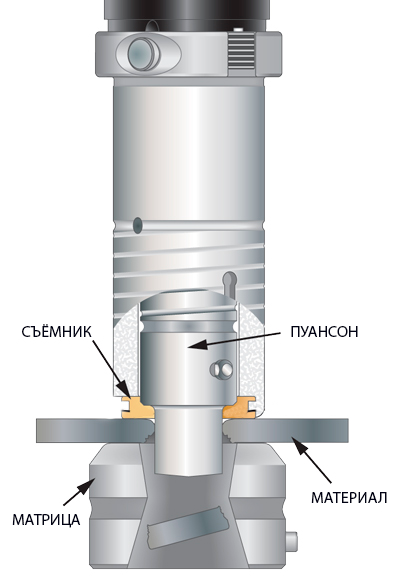 СЪЁМНИК
ПУАНСОН
МАТЕРИАЛ
МАТРИЦА